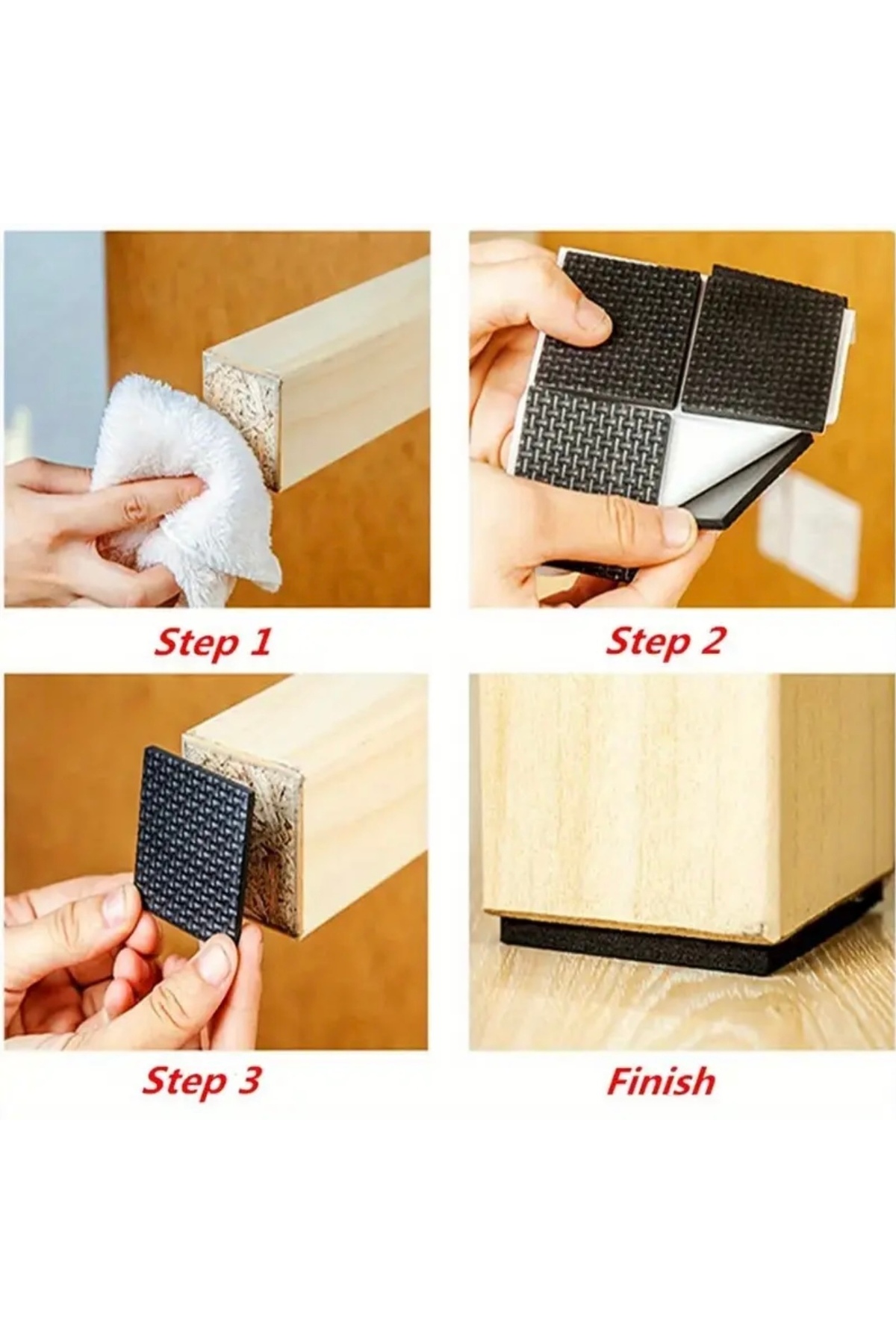 Step 1

Step 2

Step 3

Finish