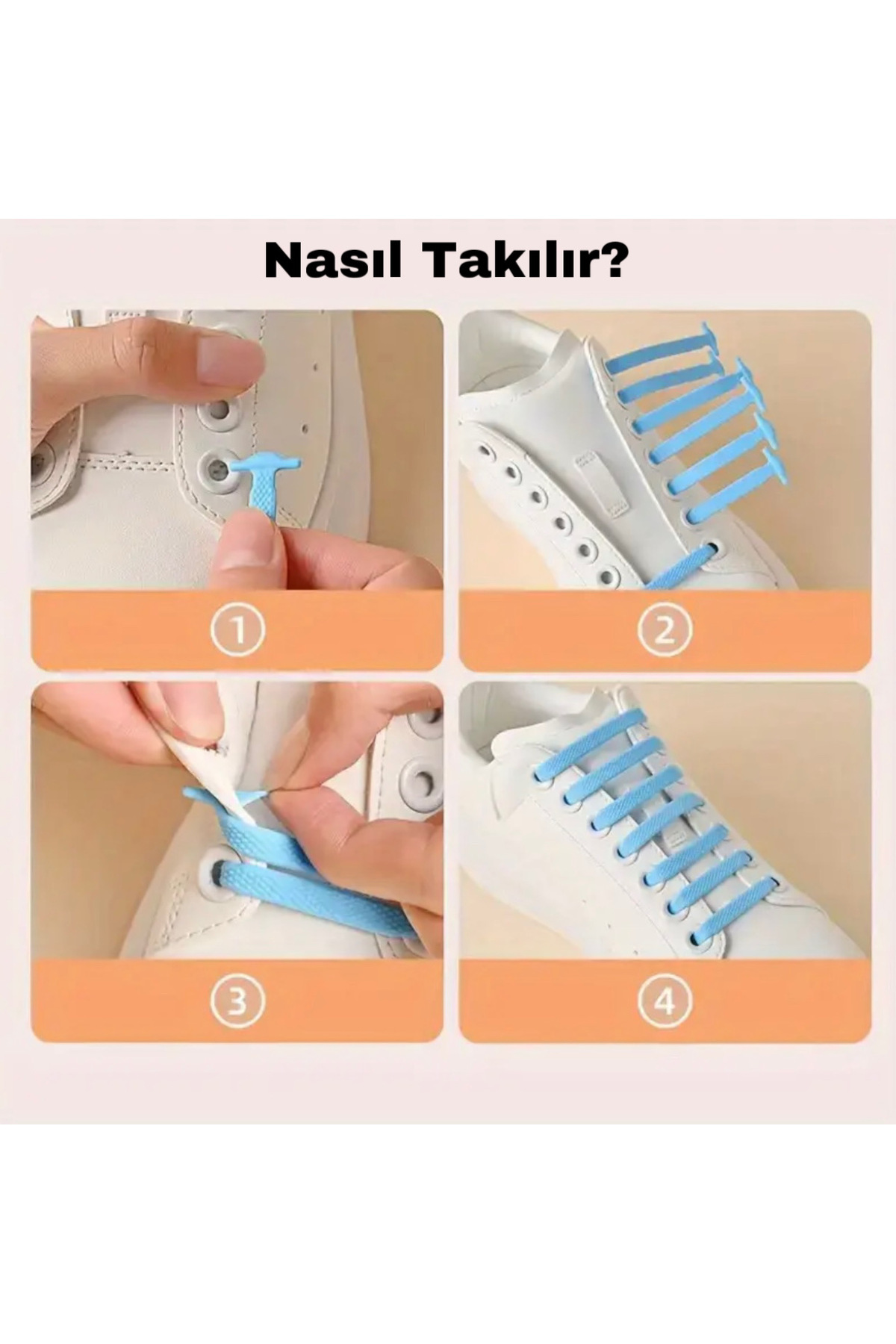 Nasıl Takılır?

1

2

3

4